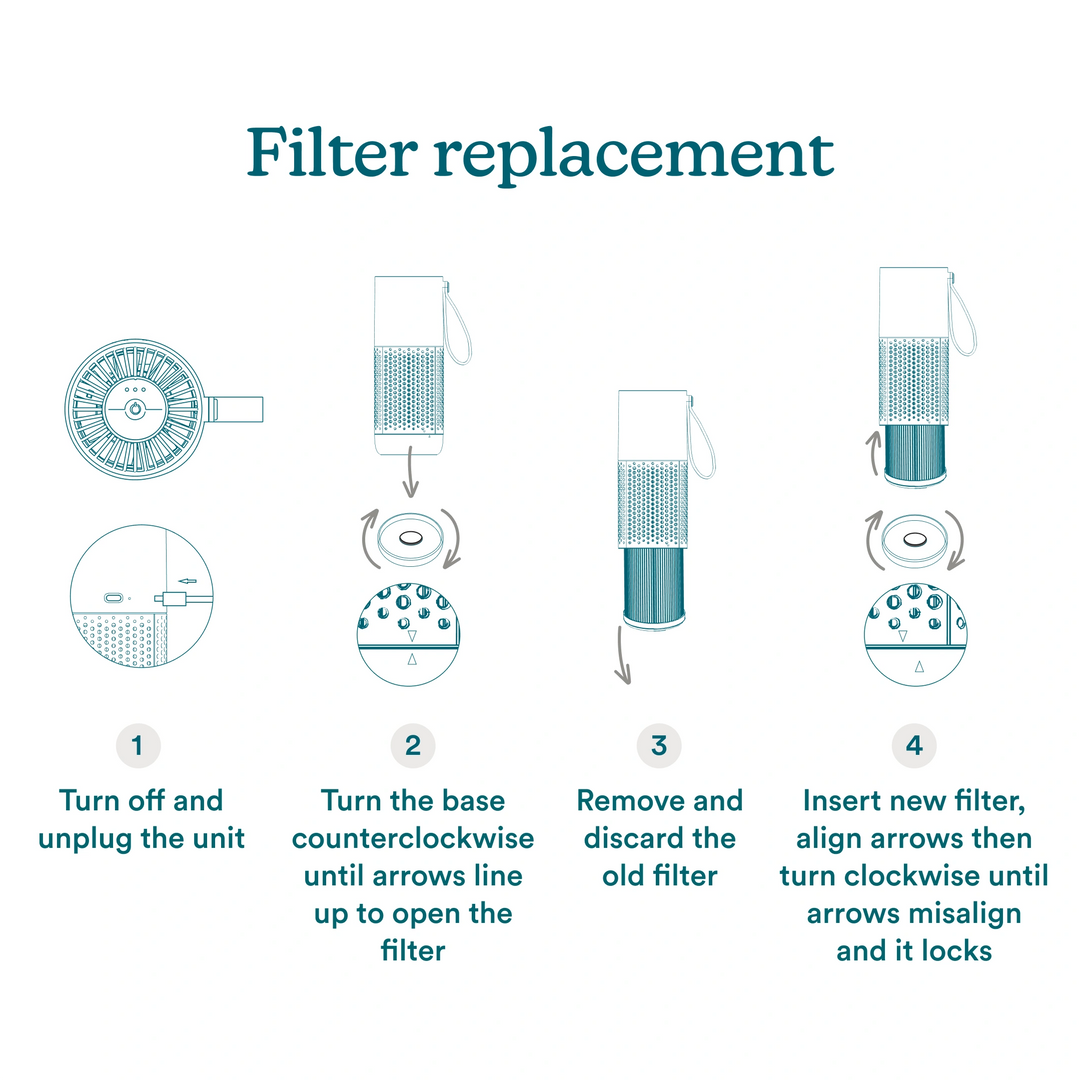 Filter replacement

1

Turn off and unplug the unit

2

Turn the base counterclockwise until arrows line up to open the filter

3

Remove and discard the old filter

4

Insert new filter, align arrows then turn clockwise until arrows misalign and it locks