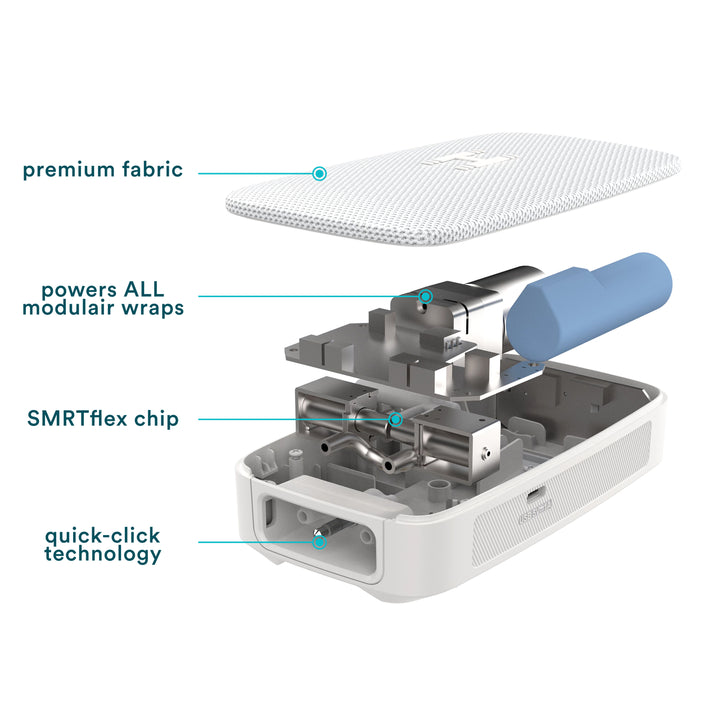 premium fabric

powers ALL modulair wraps

SMRTflex chip

quick-click technology